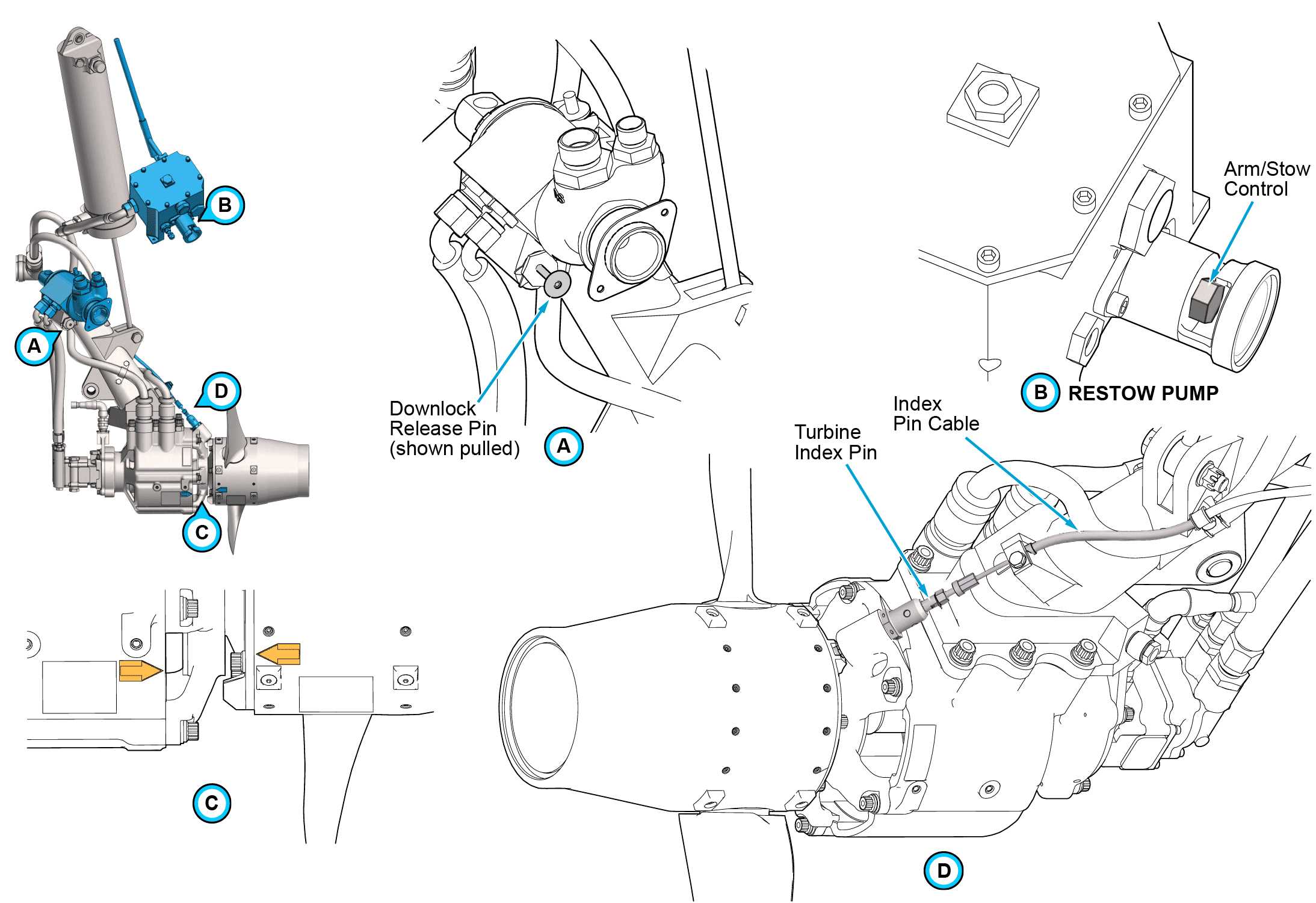 B

A

D

C

Downlock Release Pin (shown pulled)

A

Arm/Stow Control

B RESTOW PUMP

Index Pin Cable

Turbine Index Pin

C

D